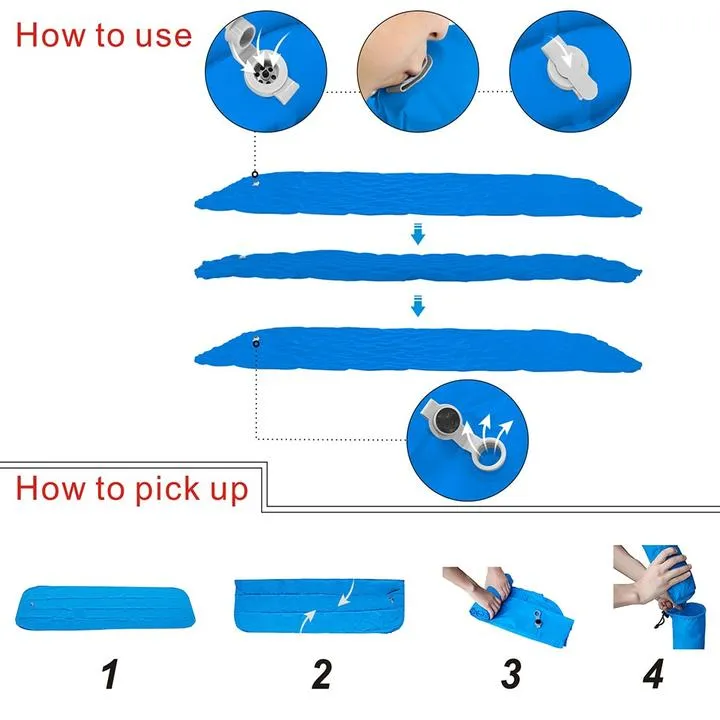 How to use

How to pick up

1

2

3

4